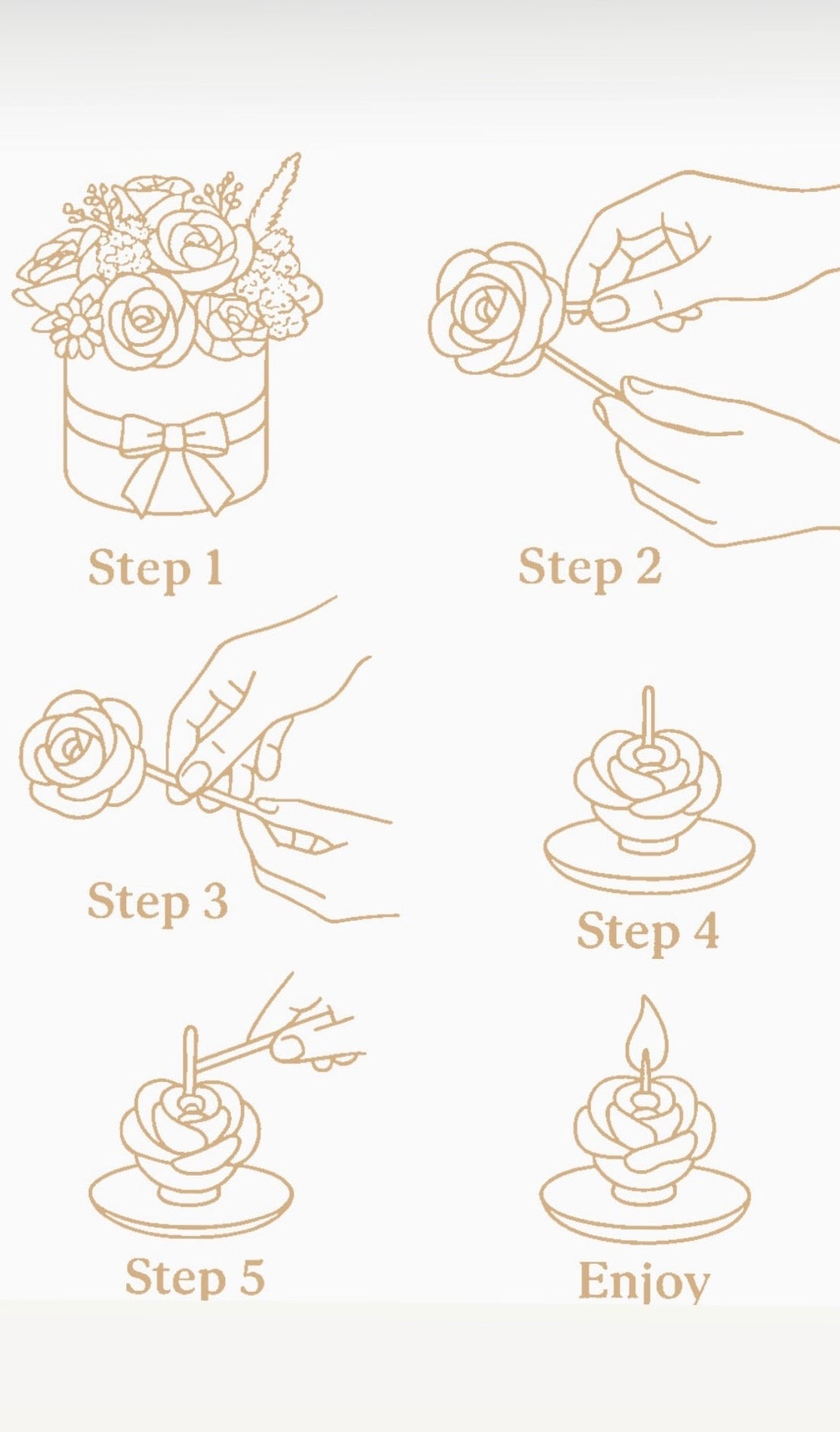 Step 1

Step 2

Step 3

Step 4

Step 5

Enjoy